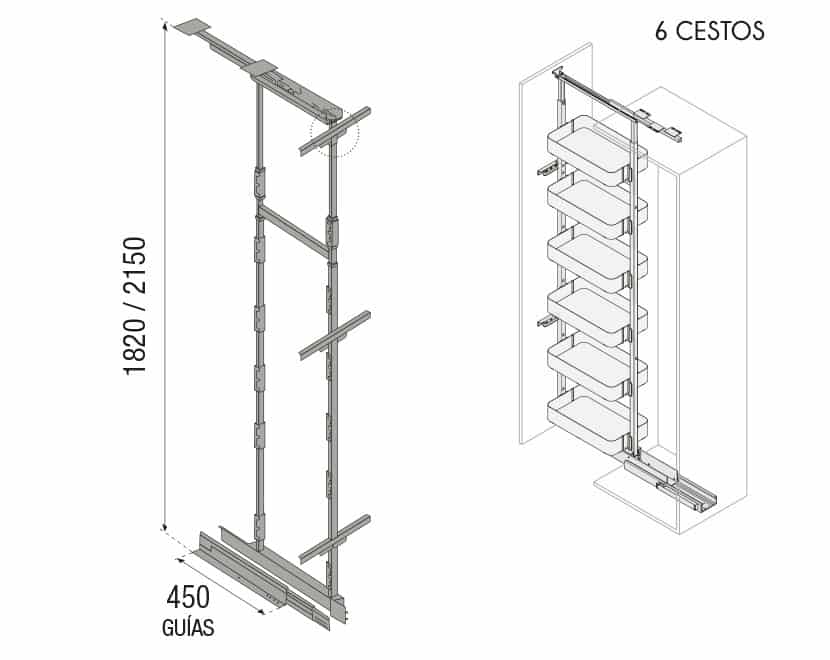 6 CESTOS

1820 / 2150

450
GUÍAS