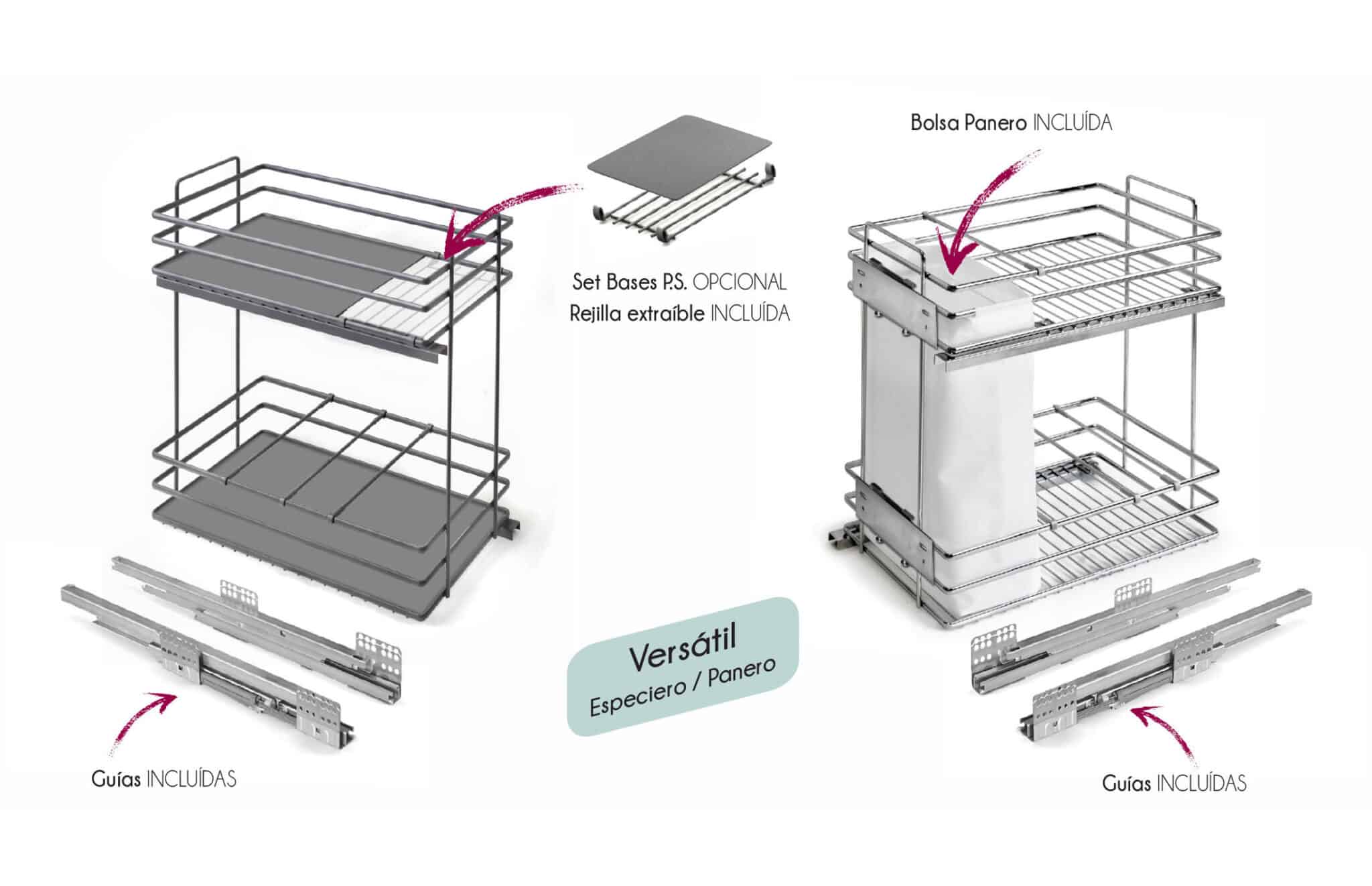 Bolsa Panero INCLUÍDA

Set Bases P.S. OPCIONAL
Rejilla extraíble INCLUÍDA

Versátil
Especiero / Panero

Guías INCLUÍDAS

Guías INCLUÍDAS